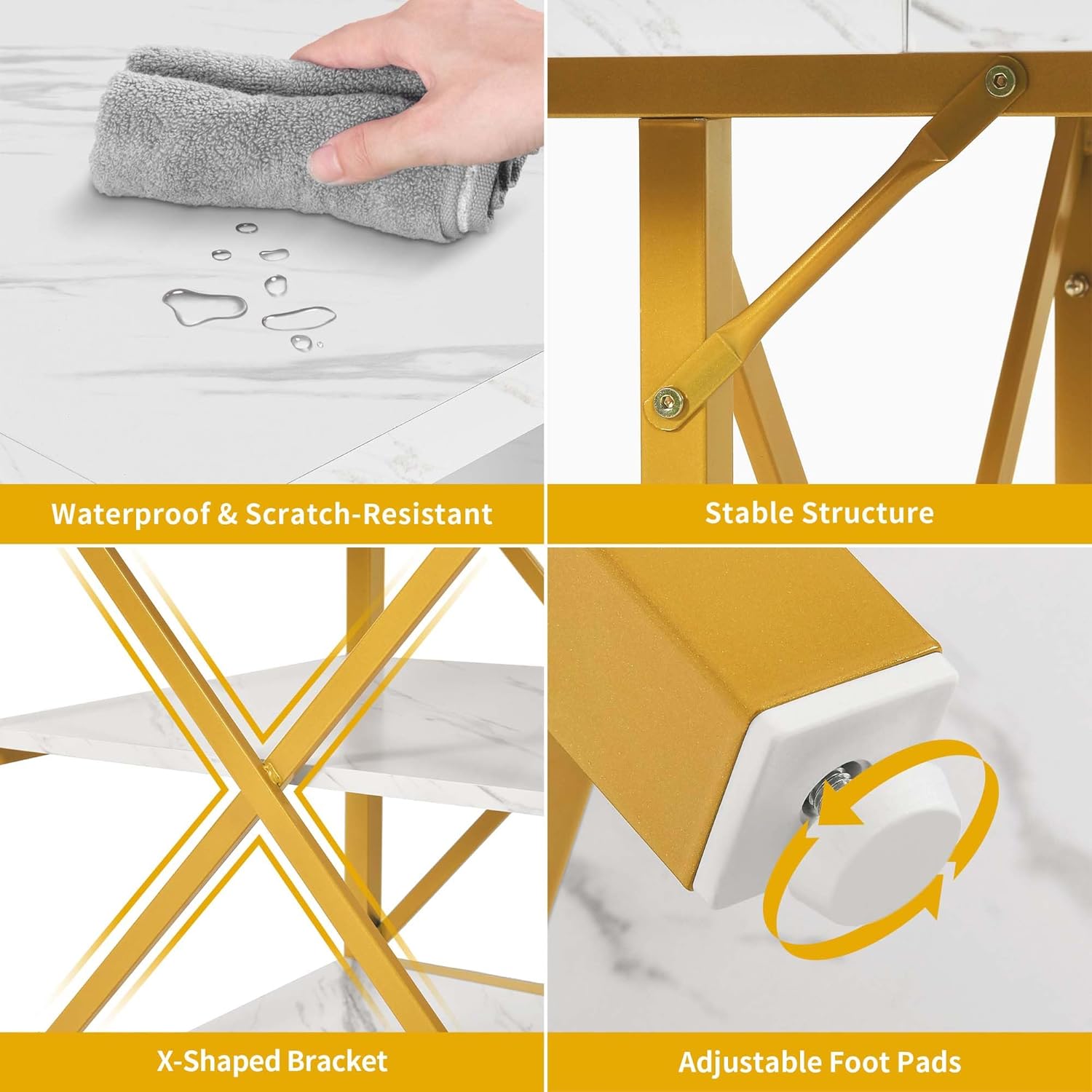 Waterproof & Scratch-Resistant

Stable Structure

X-Shaped Bracket

Adjustable Foot Pads